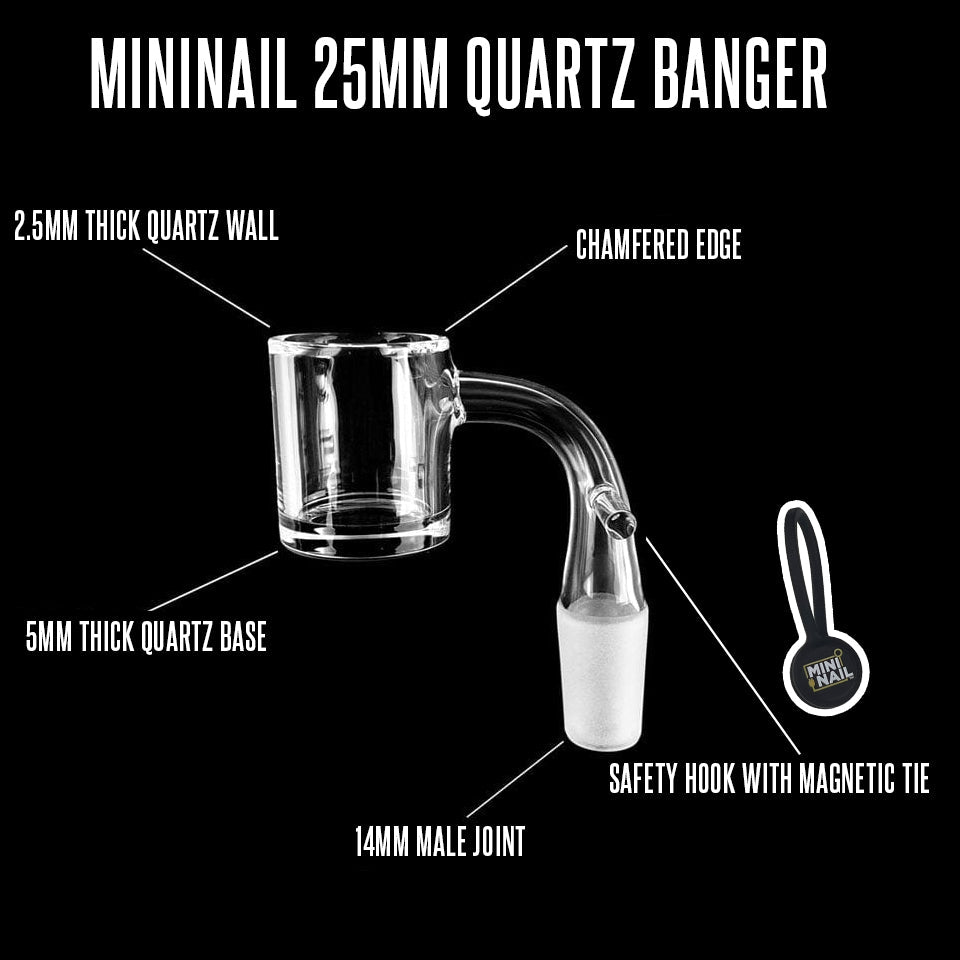 MININAIL 25MM QUARTZ BANGER

2.5MM THICK QUARTZ WALL

CHAMFERED EDGE

5MM THICK QUARTZ BASE

MINI NAIL

SAFETY HOOK WITH MAGNETIC TIE

14MM MALE JOINT